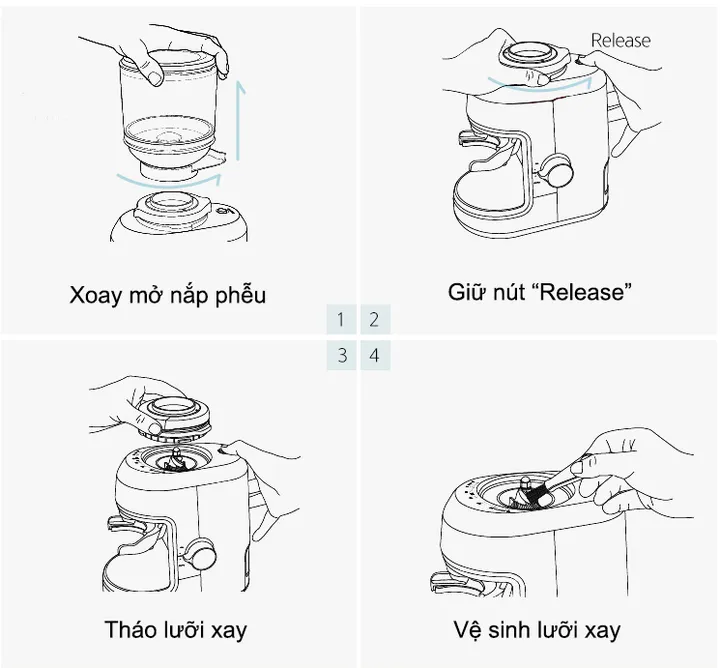 Xoay mở nắp phễu

Release

Giữ nút “Release”

1 2
3 4

Tháo lưỡi xay

Vệ sinh lưỡi xay